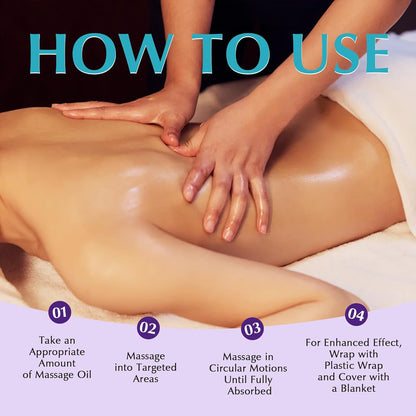 HOW TO USE

01
Take an Appropriate Amount of Massage Oil

02
Massage into Targeted Areas

03
Massage in Circular Motions Until Fully Absorbed

04
For Enhanced Effect, Wrap with Plastic Wrap and Cover with a Blanket